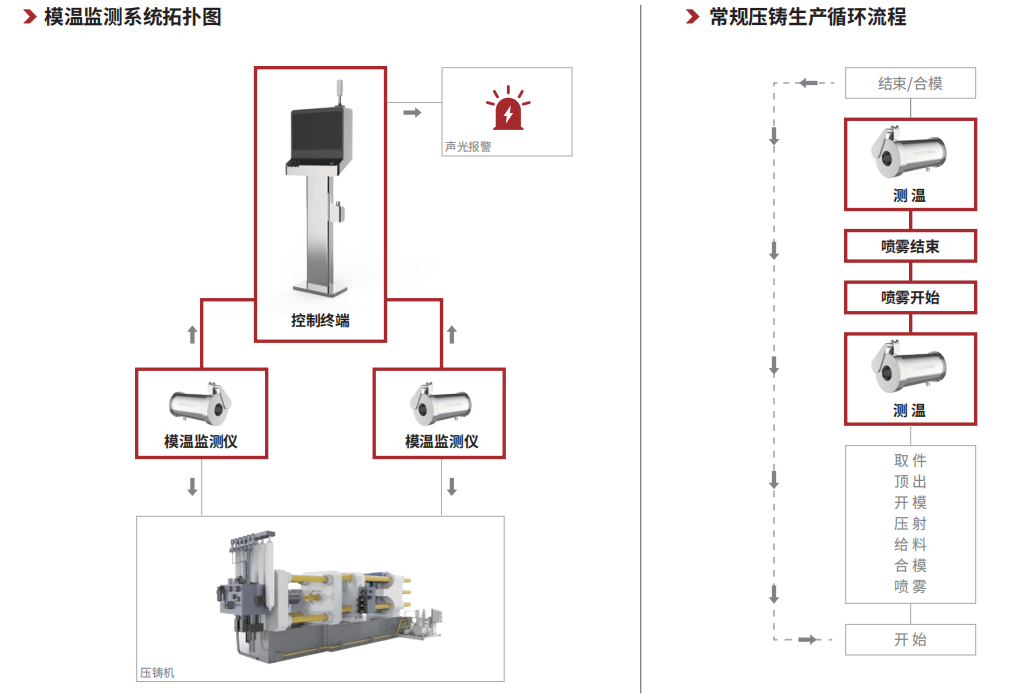 模温监测系统拓扑图

声光报警

控制终端

模温监测仪

模温监测仪

压铸机

常规压铸生产循环流程

结束/合模

测 温

喷雾结束

喷雾开始

测 温

取 件
顶 出
开 模
压 射
给 料
合 模
喷 雾

开 始